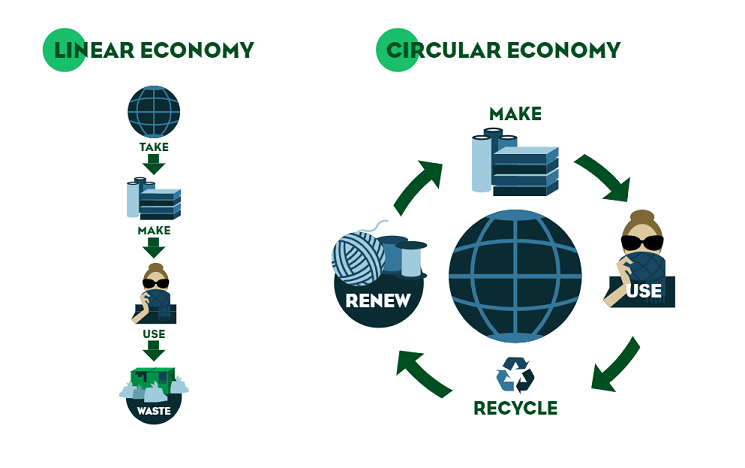 LINEAR ECONOMY

TAKE

MAKE

USE

WASTE

CIRCULAR ECONOMY

MAKE

USE

RECYCLE

RENEW